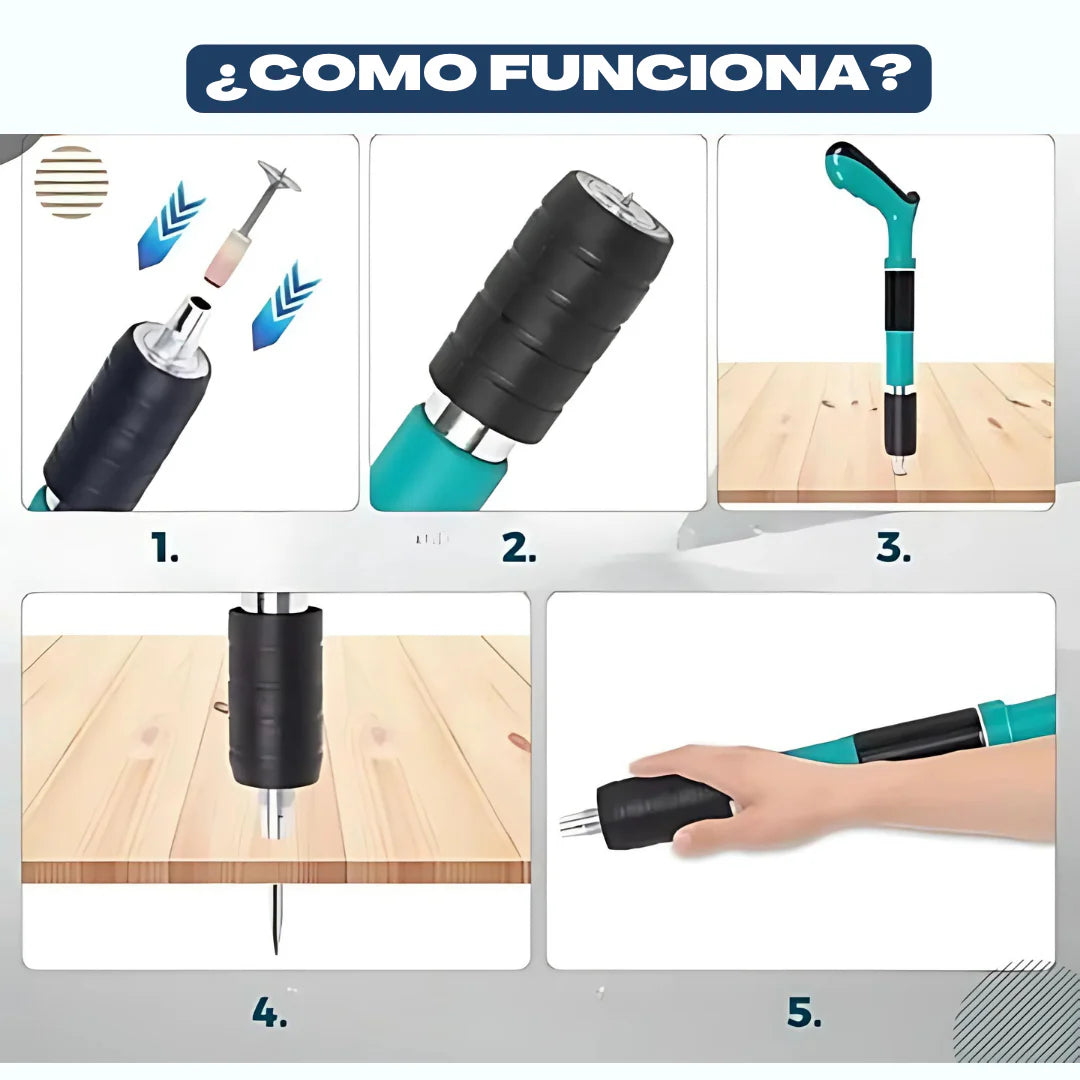 ¿COMO FUNCIONA?

1.

2.

3.

4.

5.