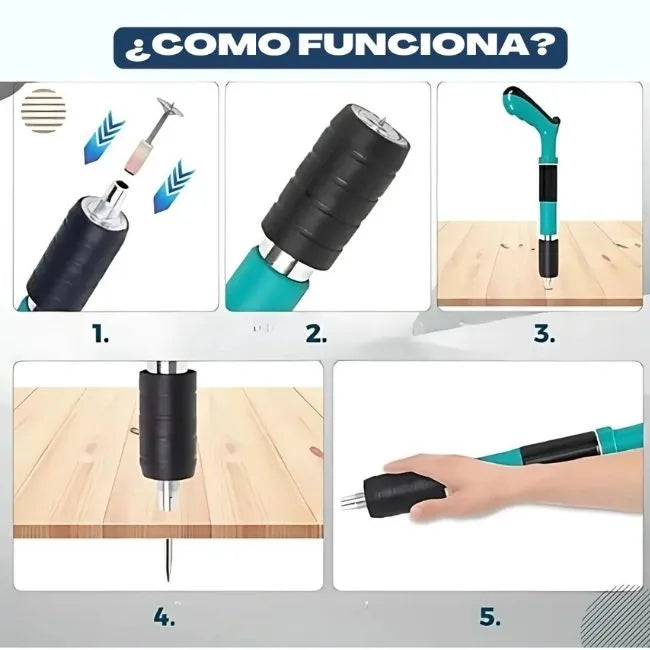 ¿COMO FUNCIONA?

1.

2.

3.

4.

5.